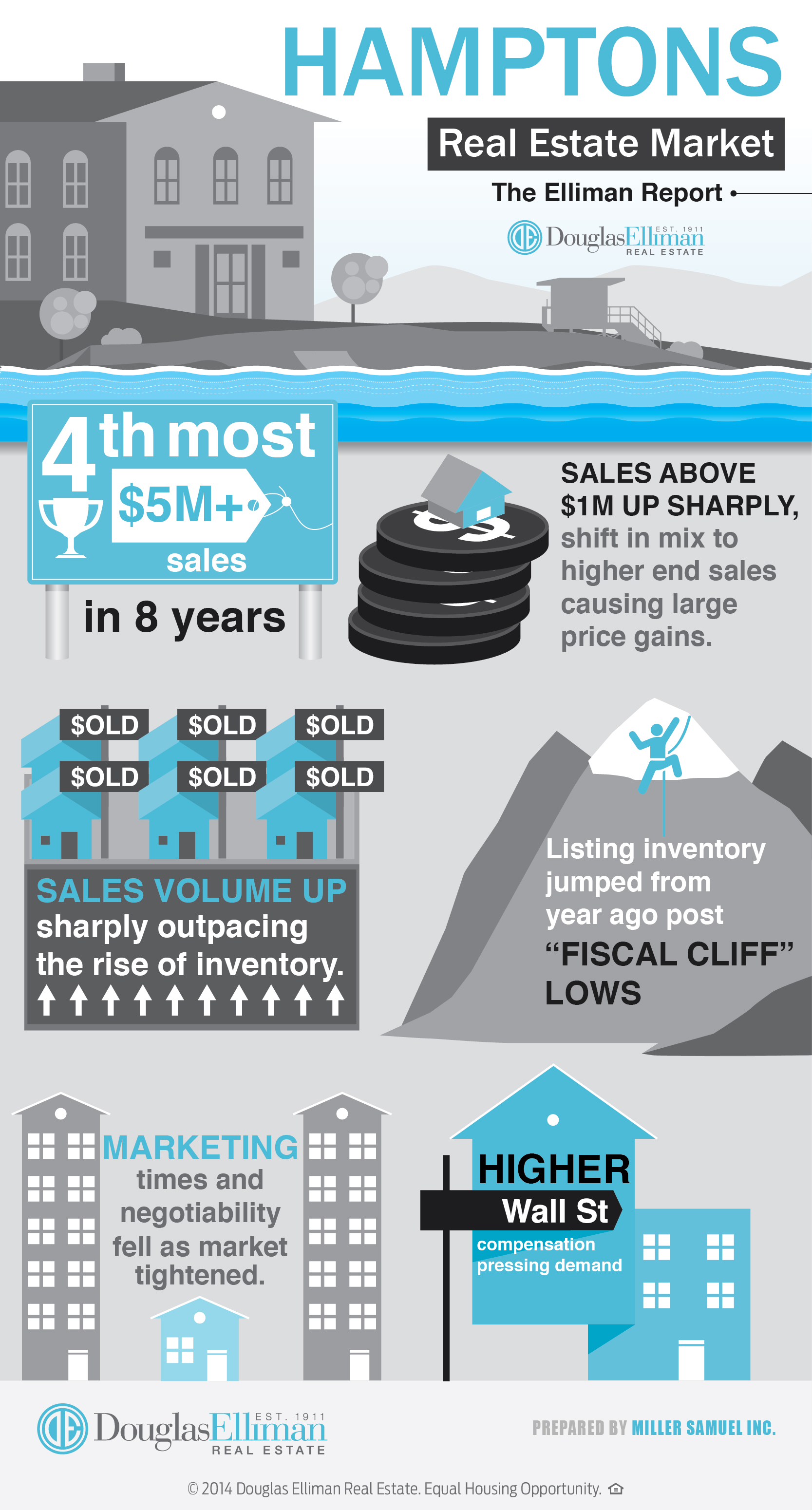 HAMPTONS

Real Estate Market

The Elliman Report

DouglasElliman EST. 1911 REAL ESTATE

4th most $5M+ sales in 8 years

SALES ABOVE $1M UP SHARPLY, shift in mix to higher end sales causing large price gains.

$OLD $OLD $OLD
$OLD $OLD $OLD

SALES VOLUME UP sharply outpacing the rise of inventory.

Listing inventory jumped from year ago post "FISCAL CLIFF" LOWS

MARKETING times and negotiability fell as market tightened.

HIGHER Wall St compensation pressing demand

DouglasElliman EST. 1911 REAL ESTATE

PREPARED BY MILLER SAMUEL INC.

© 2014 Douglas Elliman Real Estate. Equal Housing Opportunity.